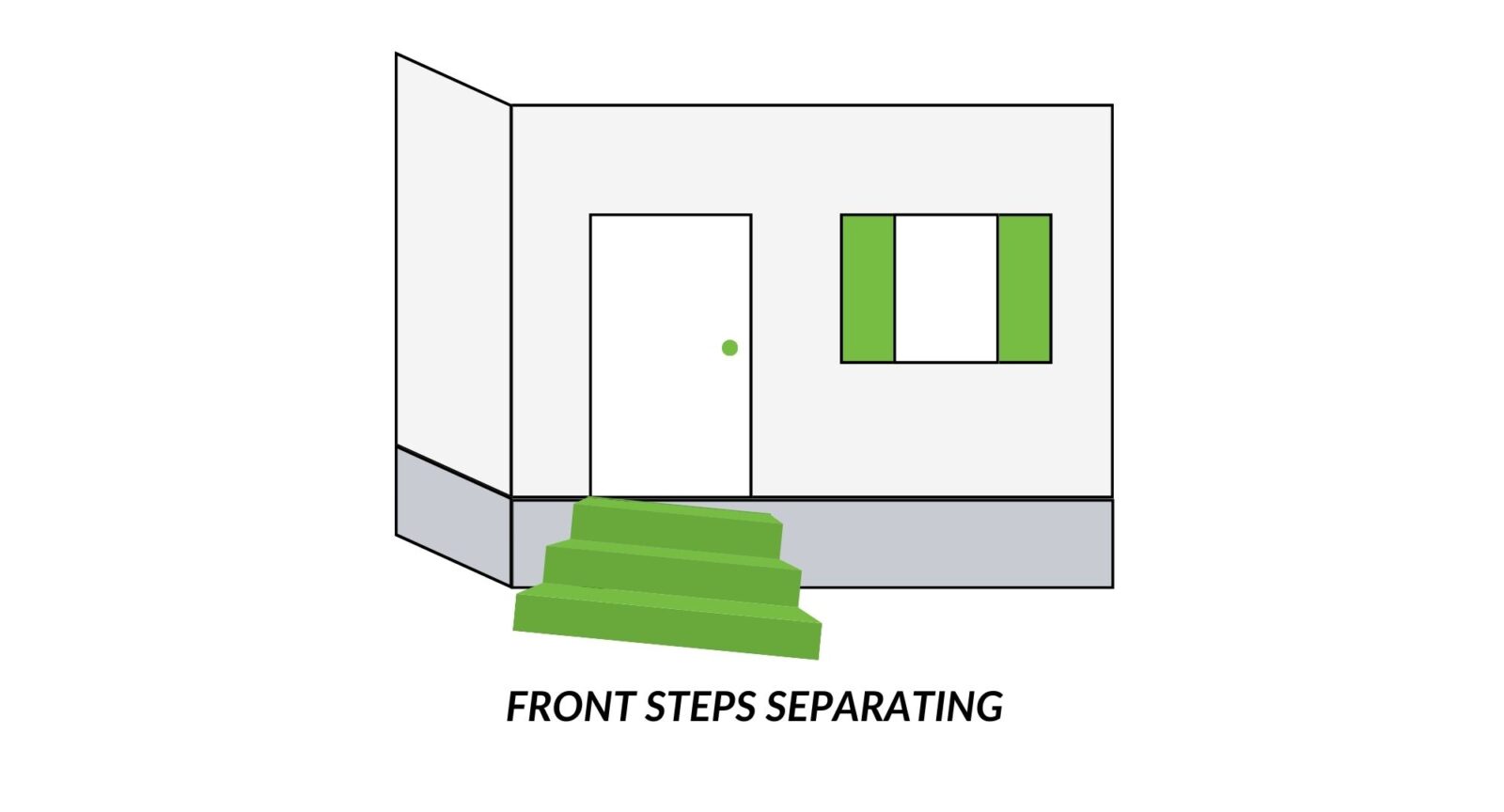 FRONT STEPS SEPARATING